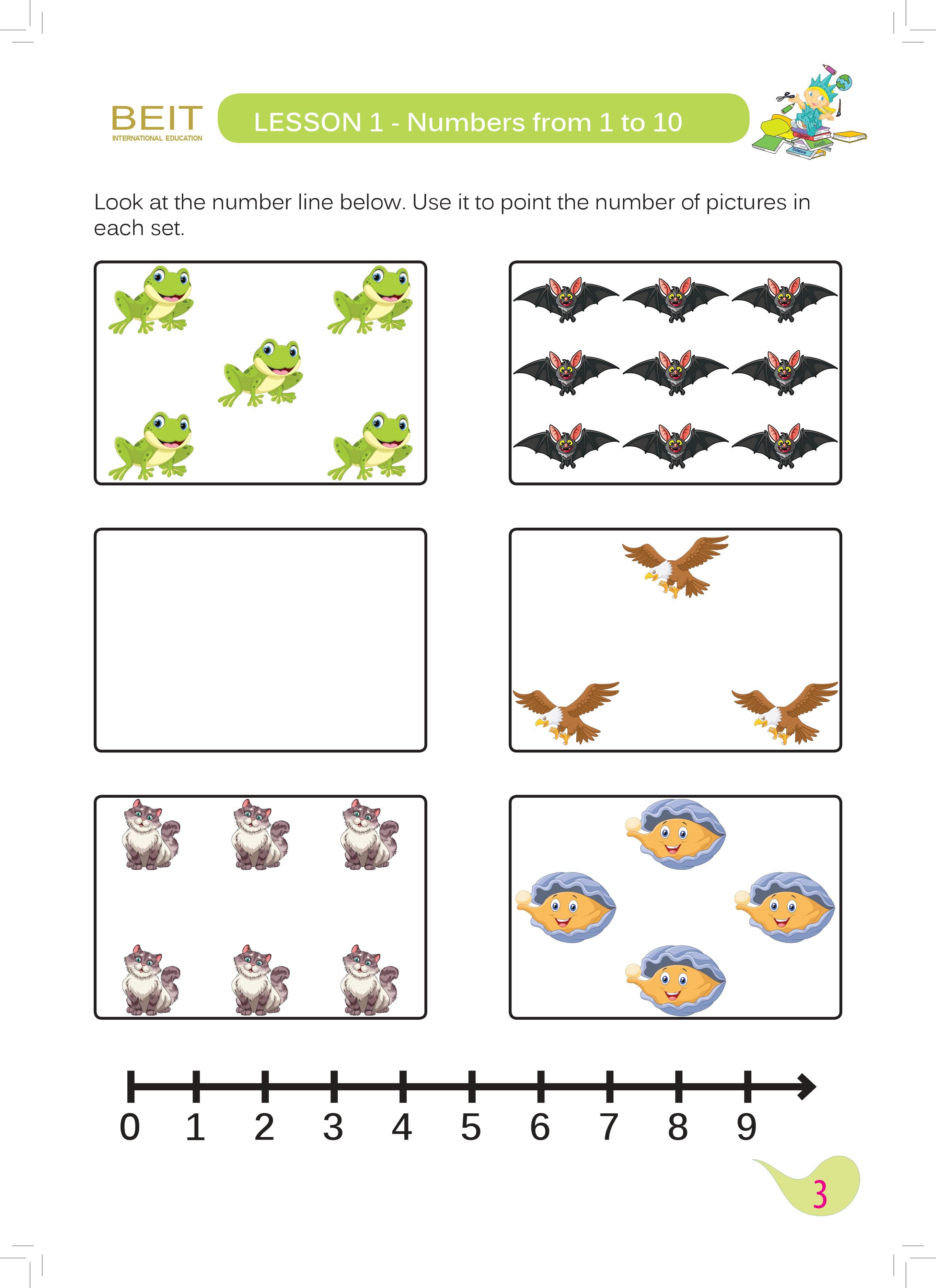 BEIT
INTERNATIONAL EDUCATION

LESSON 1 - Numbers from 1 to 10

Look at the number line below. Use it to point the number of pictures in each set.

0 1 2 3 4 5 6 7 8 9

3